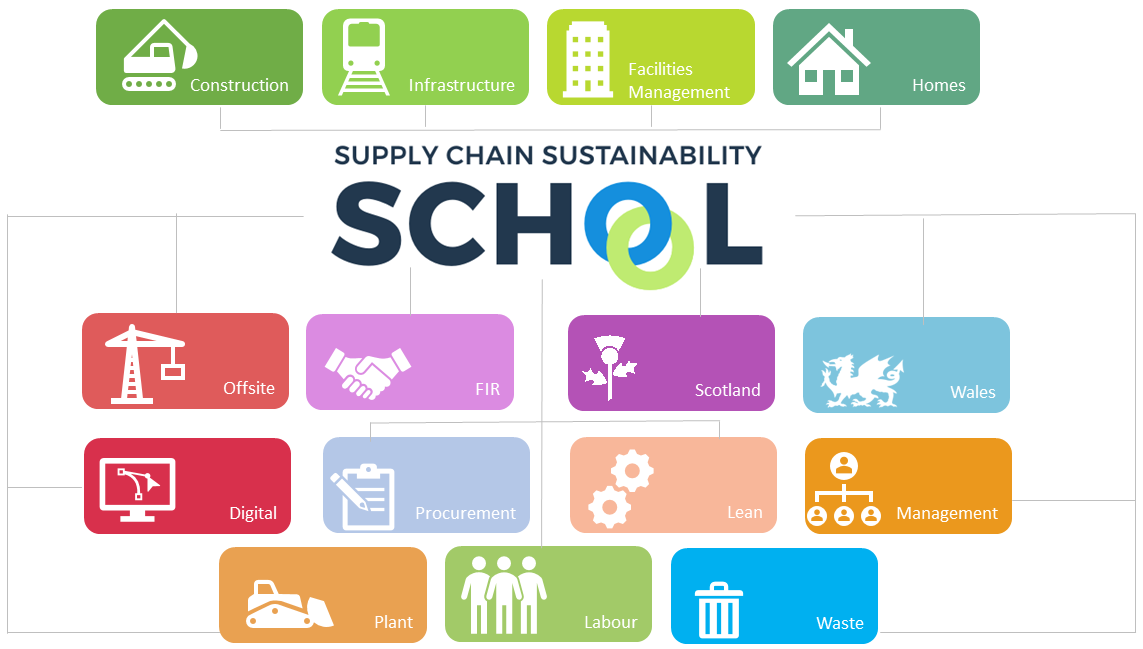 Construction

Infrastructure

Facilities Management

Homes

SUPPLY CHAIN SUSTAINABILITY

SCHOOL

Offsite

FIR

Scotland

Wales

Digital

Procurement

Lean

Management

Plant

Labour

Waste