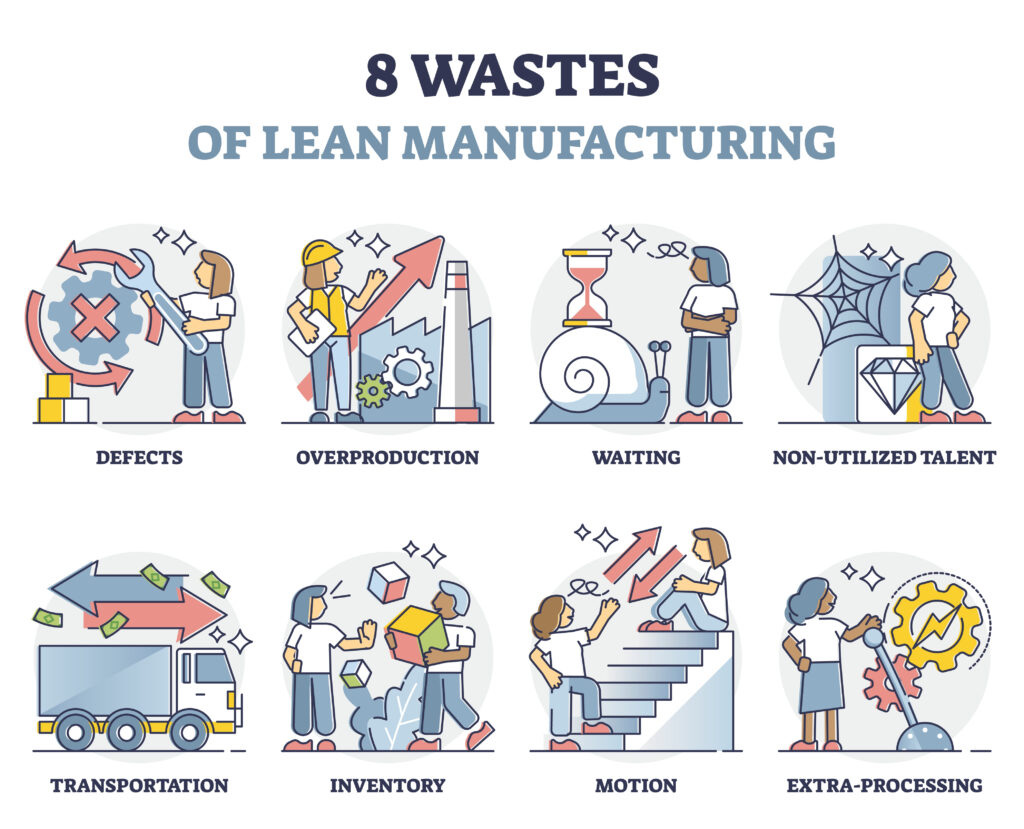 8 WASTES
OF LEAN MANUFACTURING

DEFECTS

OVERPRODUCTION

WAITING

NON-UTILIZED TALENT

TRANSPORTATION

INVENTORY

MOTION

EXTRA-PROCESSING